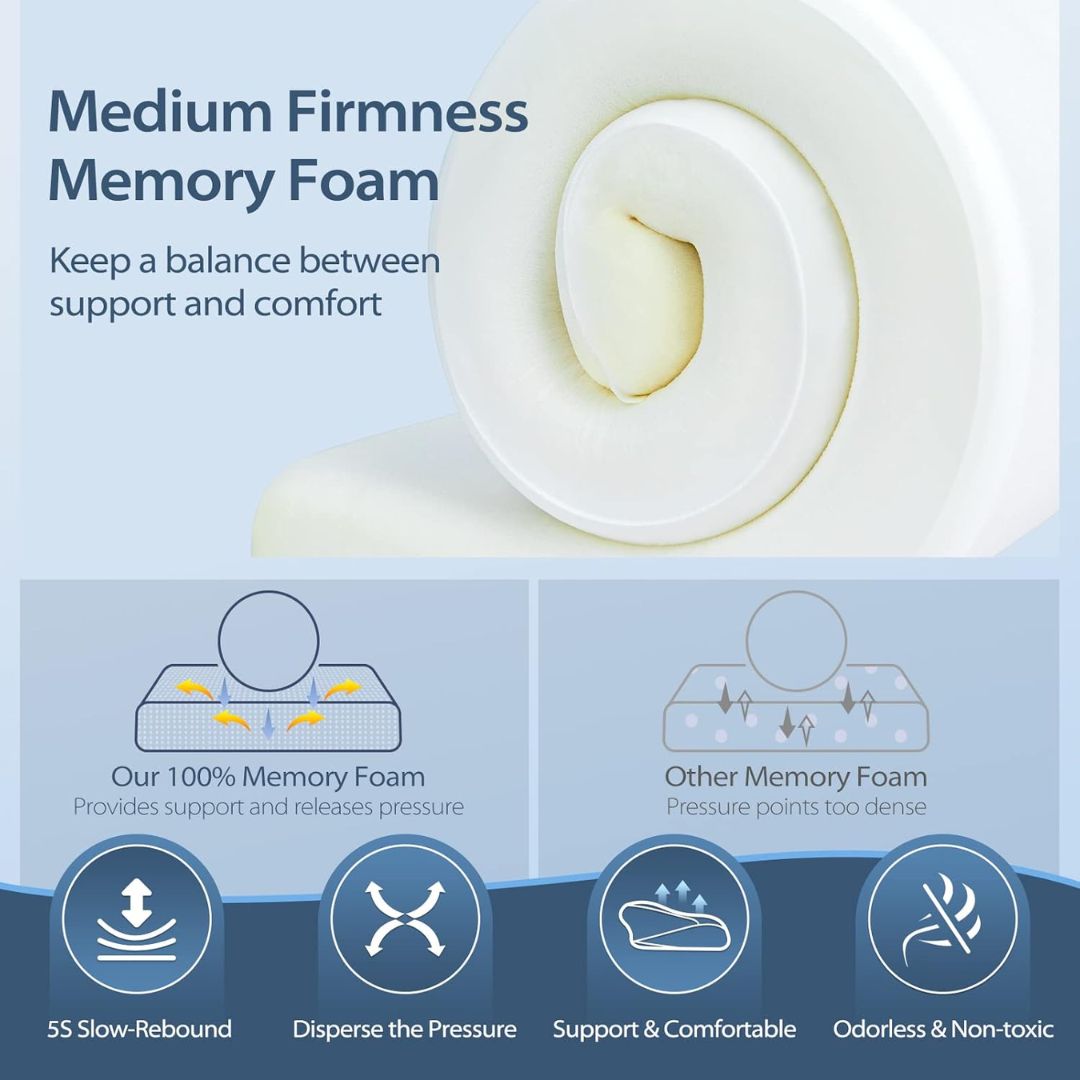 Medium Firmness Memory Foam

Keep a balance between support and comfort

Our 100% Memory Foam
Provides support and releases pressure

Other Memory Foam
Pressure points too dense

5S Slow-Rebound

Disperse the Pressure

Support & Comfortable

Odorless & Non-toxic